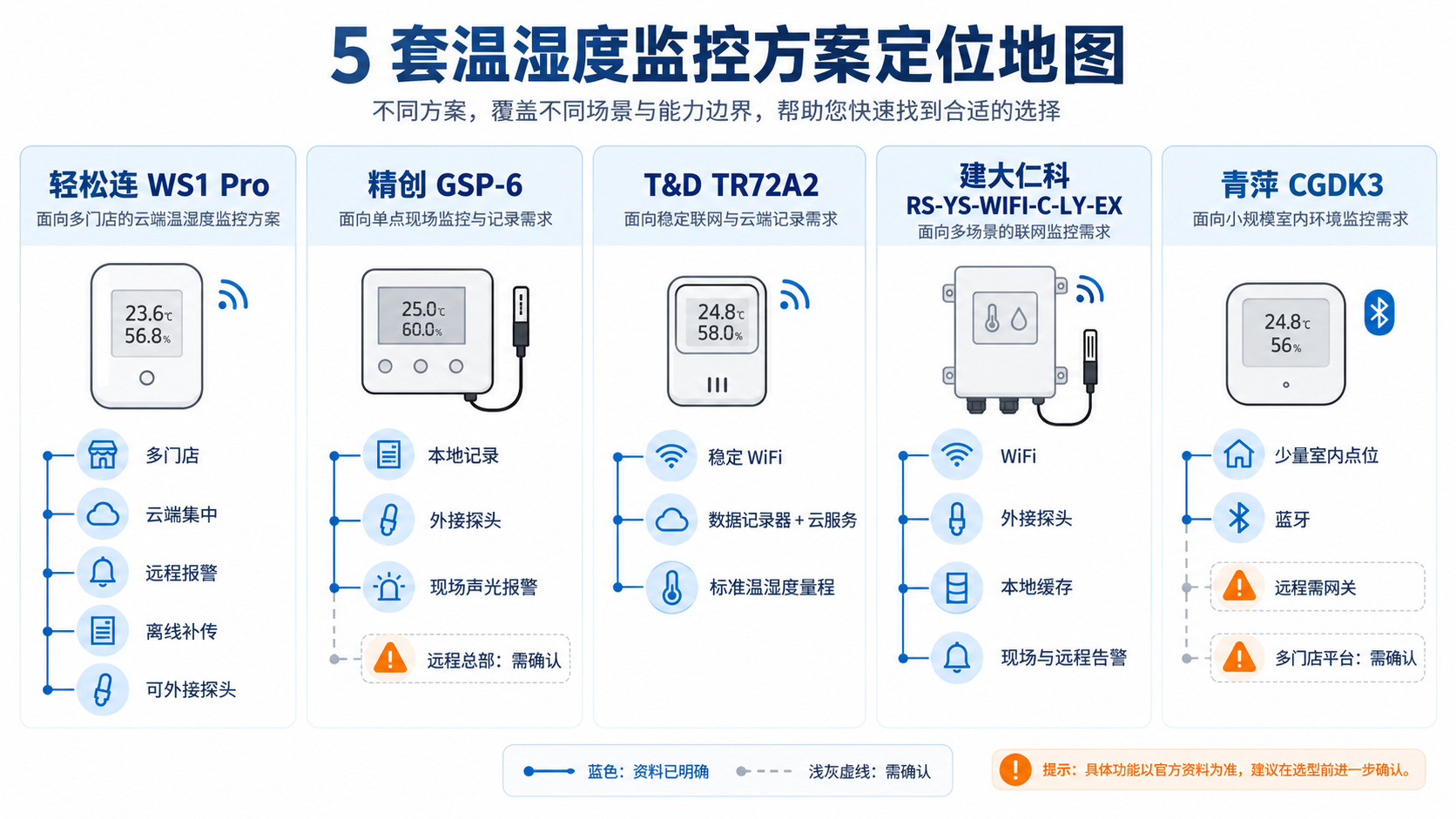 5 套温湿度监控方案定位地图

不同方案，覆盖不同场景与能力边界，帮助您快速找到合适的选择

轻松连 WS1 Pro
面向多门店的云端温湿度监控方案

23.6℃
56.8%

多门店
云端集中
远程报警
离线补传
可外接探头

精创 GSP-6
面向单点现场监控与记录需求

25.0℃
60.0%

本地记录
外接探头
现场声光报警
远程总部：需确认

T&D TR72A2
面向稳定联网与云端记录需求

24.8℃
58.0%

稳定 WiFi
数据记录器 + 云服务
标准温湿度量程

建大仁科
RS-YS-WIFI-C-LY-EX
面向多场景的联网监控需求

WiFi
外接探头
本地缓存
现场与远程告警

青萍 CGDK3
面向小规模室内环境监控需求

24.8℃
56%

少量室内点位
蓝牙
远程需网关
多门店平台：需确认

蓝色：资料已明确
浅灰虚线：需确认

提示：具体功能以官方资料为准，建议在选型前进一步确认。